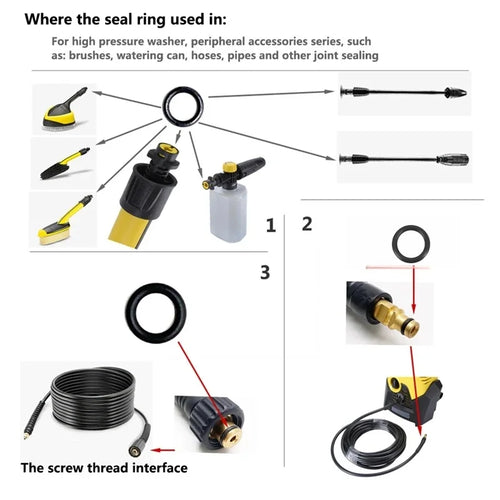 Where the seal ring used in:

For high pressure washer, peripheral accessories series, such as: brushes, watering can, hoses, pipes and other joint sealing

1

2

3

The screw thread interface